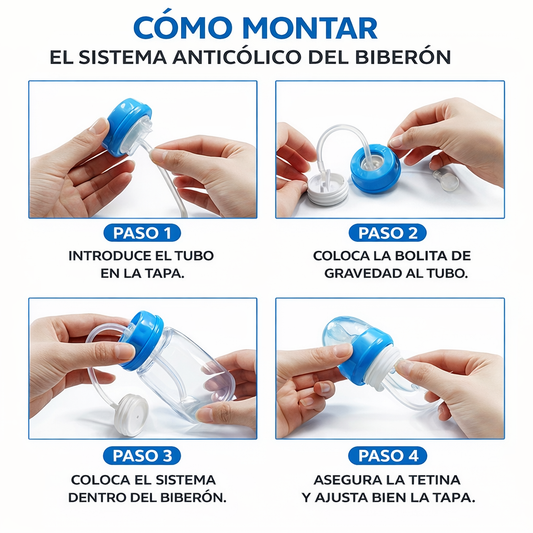 CÓMO MONTAR
EL SISTEMA ANTICÓLICO DEL BIBERÓN

PASO 1
INTRODUCE EL TUBO EN LA TAPA.

PASO 2
COLOCA LA BOLITA DE GRAVEDAD AL TUBO.

PASO 3
COLOCA EL SISTEMA DENTRO DEL BIBERÓN.

PASO 4
ASEGURA LA TETINA Y AJUSTA BIEN LA TAPA.